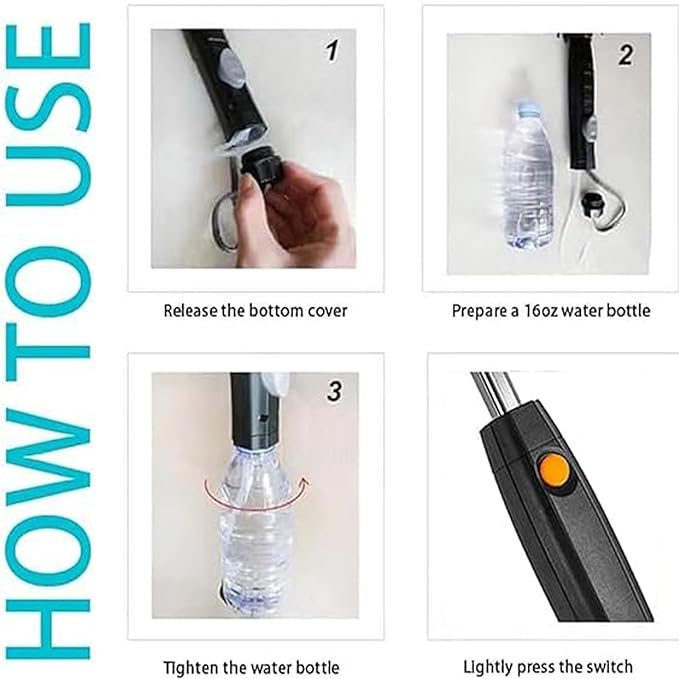 HOW TO USE

1

Release the bottom cover

2

Prepare a 16oz water bottle

3

Tighten the water bottle

Lightly press the switch